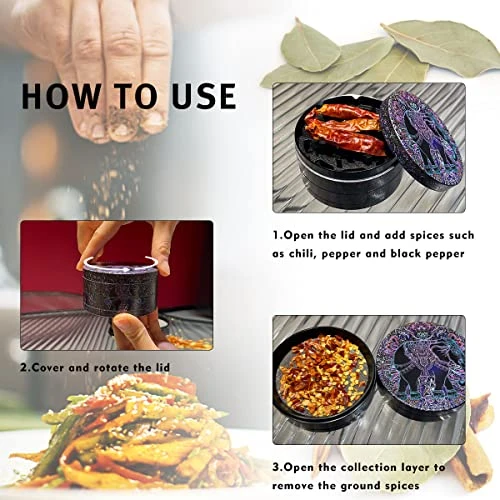 HOW TO USE

1.Open the lid and add spices such as chili, pepper and black pepper

2.Cover and rotate the lid

3.Open the collection layer to remove the ground spices