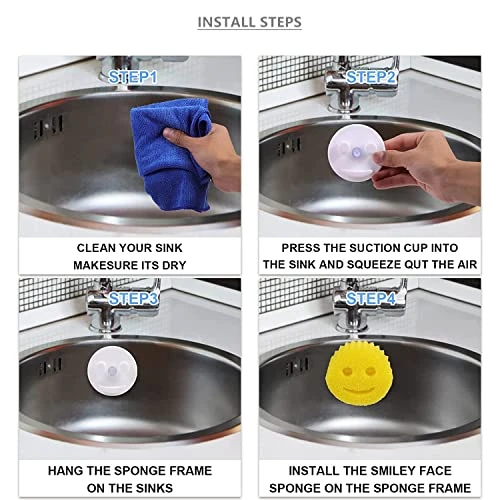 INSTALL STEPS

STEP1

CLEAN YOUR SINK
MAKESURE ITS DRY

STEP2

PRESS THE SUCTION CUP INTO
THE SINK AND SQUEEZE QUT THE AIR

STEP3

HANG THE SPONGE FRAME
ON THE SINKS

STEP4

INSTALL THE SMILEY FACE
SPONGE ON THE SPONGE FRAME