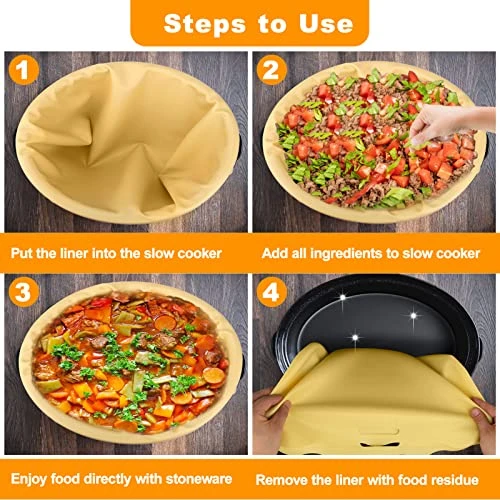 Steps to Use

1

Put the liner into the slow cooker

2

Add all ingredients to slow cooker

3

Enjoy food directly with stoneware

4

Remove the liner with food residue