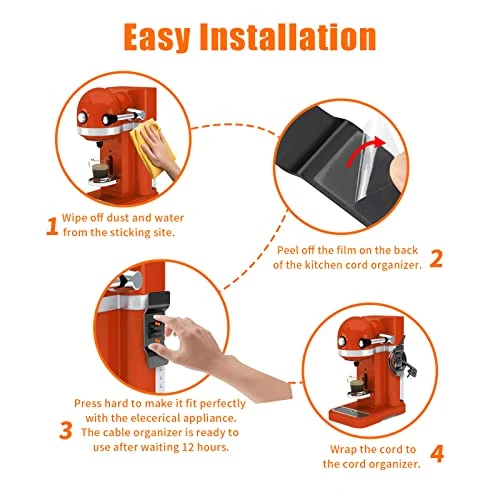 Easy Installation

1 Wipe off dust and water from the sticking site.

Peel off the film on the back of the kitchen cord organizer. 2

3 Press hard to make it fit perfectly with the elecerical appliance. The cable organizer is ready to use after waiting 12 hours.

Wrap the cord to the cord organizer. 4