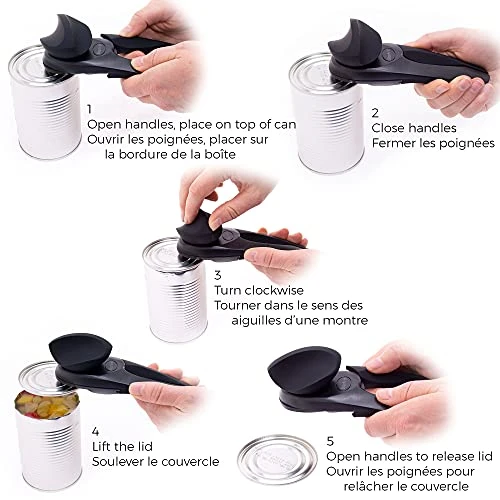 1
Open handles, place on top of can
Ouvrir les poignées, placer sur la bordure de la boîte

2
Close handles
Fermer les poignées

3
Turn clockwise
Tourner dans le sens des aiguilles d'une montre

4
Lift the lid
Soulever le couvercle

5
Open handles to release lid
Ouvrir les poignées pour relâcher le couvercle