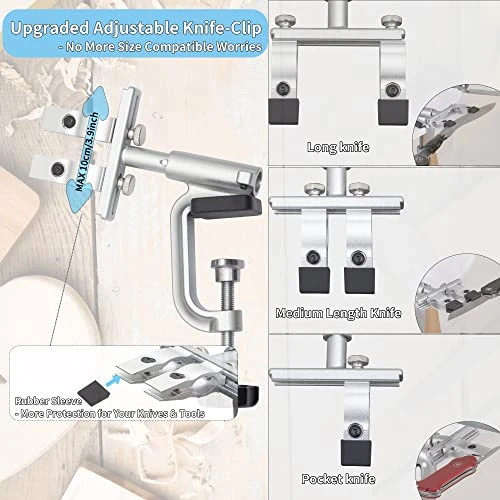 Upgraded Adjustable Knife-Clip
- No More Size Compatible Worries

MAX 10cm/3.9inch

Rubber Sleeve
- More Protection for Your Knives & Tools

Long knife

Medium Length Knife

Pocket knife