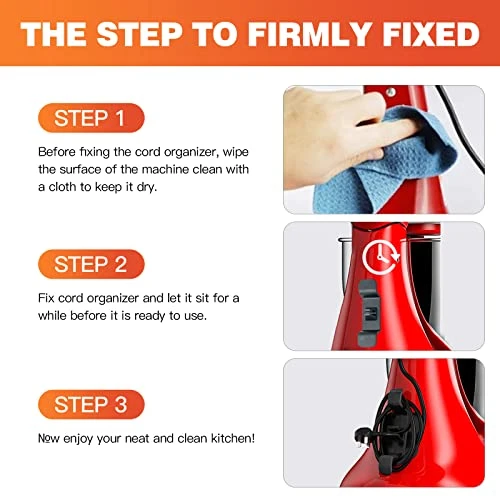 THE STEP TO FIRMLY FIXED

STEP 1

Before fixing the cord organizer, wipe the surface of the machine clean with a cloth to keep it dry.

STEP 2

Fix cord organizer and let it sit for a while before it is ready to use.

STEP 3

Now enjoy your neat and clean kitchen!