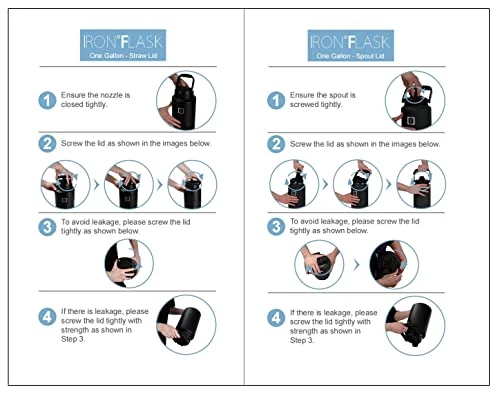 IRON°FLASK
One Gallon - Straw Lid

1 Ensure the nozzle is closed tightly.

2 Screw the lid as shown in the images below.

3 To avoid leakage, please screw the lid tightly as shown below.

4 If there is leakage, please screw the lid tightly with strength as shown in Step 3.

IRON°FLASK
One Gallon - Spout Lid

1 Ensure the spout is screwed tightly.

2 Screw the lid as shown in the images below.

3 To avoid leakage, please screw the lid tightly as shown below.

4 If there is leakage, please screw the lid tightly with strength as shown in Step 3.