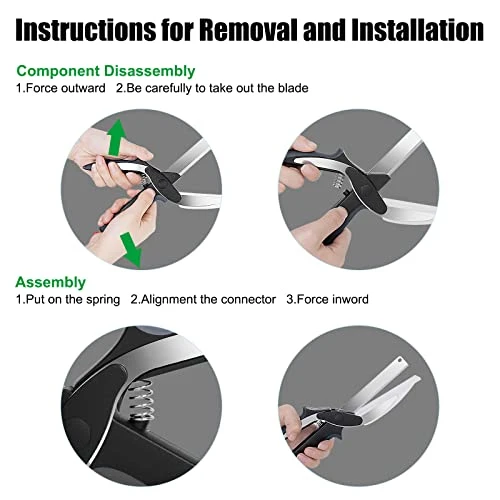 Instructions for Removal and Installation

Component Disassembly
1.Force outward 2.Be carefully to take out the blade

Assembly
1.Put on the spring 2.Alignment the connector 3.Force inword