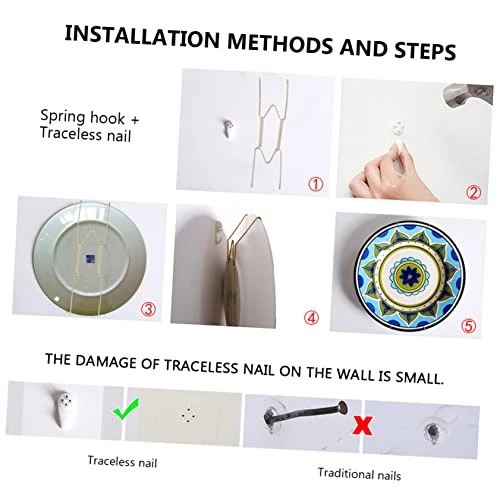 INSTALLATION METHODS AND STEPS

Spring hook +
Traceless nail

①

②

③

④

⑤

THE DAMAGE OF TRACELESS NAIL ON THE WALL IS SMALL.

Traceless nail

Traditional nails