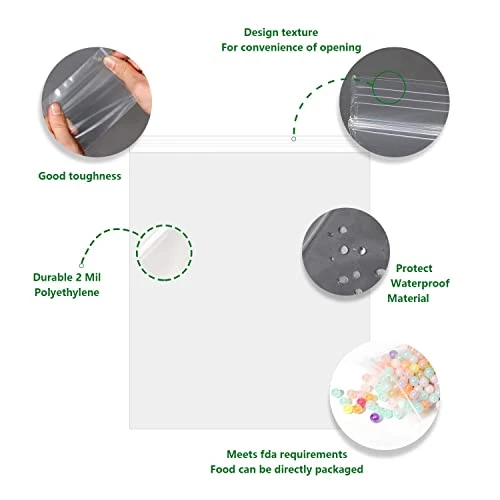 Design texture
For convenience of opening

Good toughness

Durable 2 Mil
Polyethylene

Protect
Waterproof
Material

Meets fda requirements
Food can be directly packaged